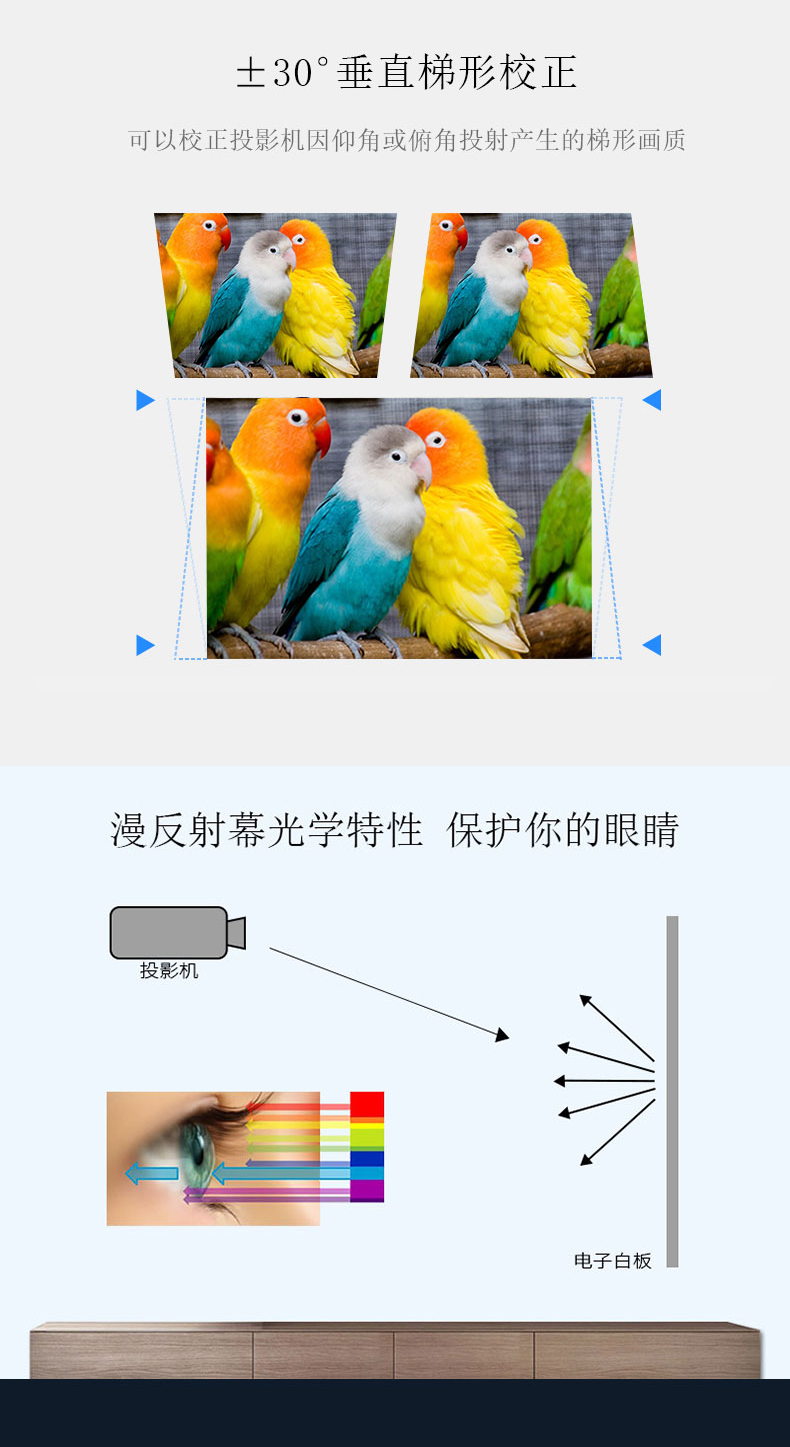 ±30°垂直梯形校正

可以校正投影机因仰角或俯角投射产生的梯形画质

漫反射幕光学特性 保护你的眼睛

投影机

电子白板