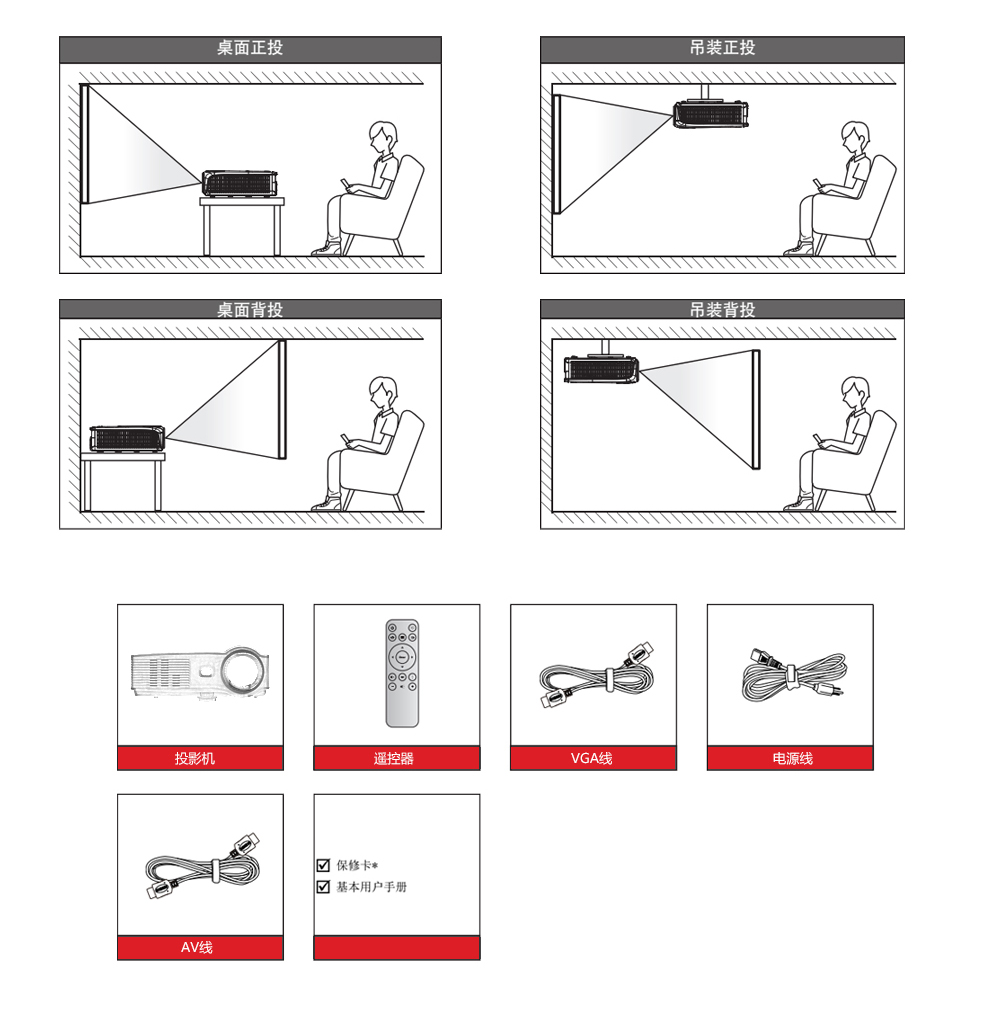 桌面正投

吊装正投

桌面背投

吊装背投

投影机

遥控器

VGA线

电源线

AV线

☑ 保修卡*
☑ 基本用户手册